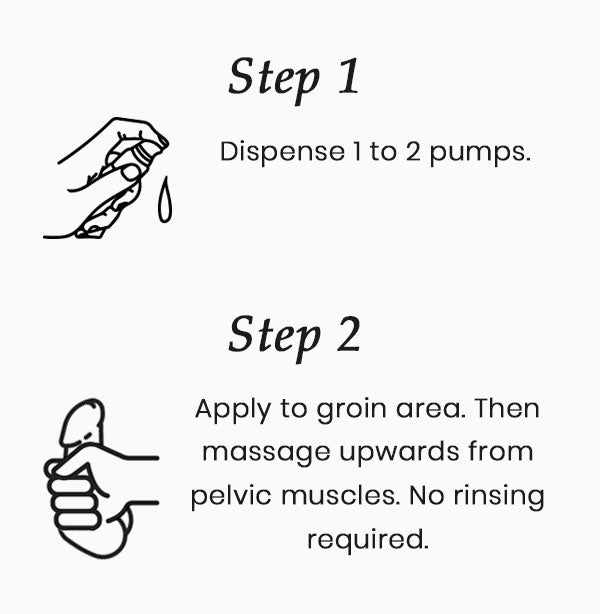 Step 1

Dispense 1 to 2 pumps.

Step 2

Apply to groin area. Then massage upwards from pelvic muscles. No rinsing required.