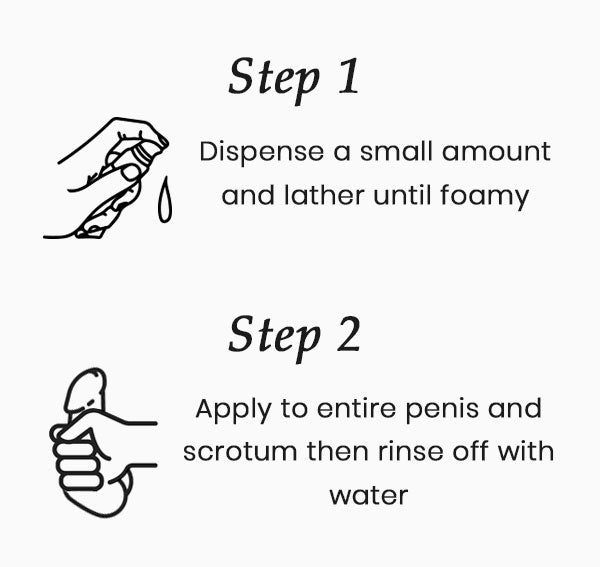 Step 1

Dispense a small amount and lather until foamy

Step 2

Apply to entire penis and scrotum then rinse off with water