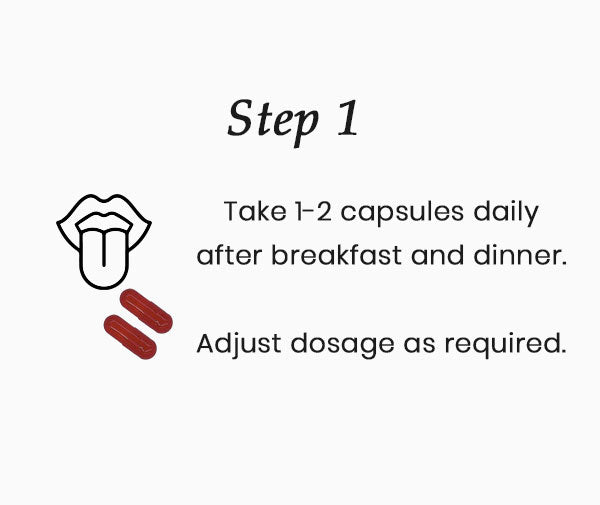 Step 1

Take 1-2 capsules daily after breakfast and dinner.

Adjust dosage as required.